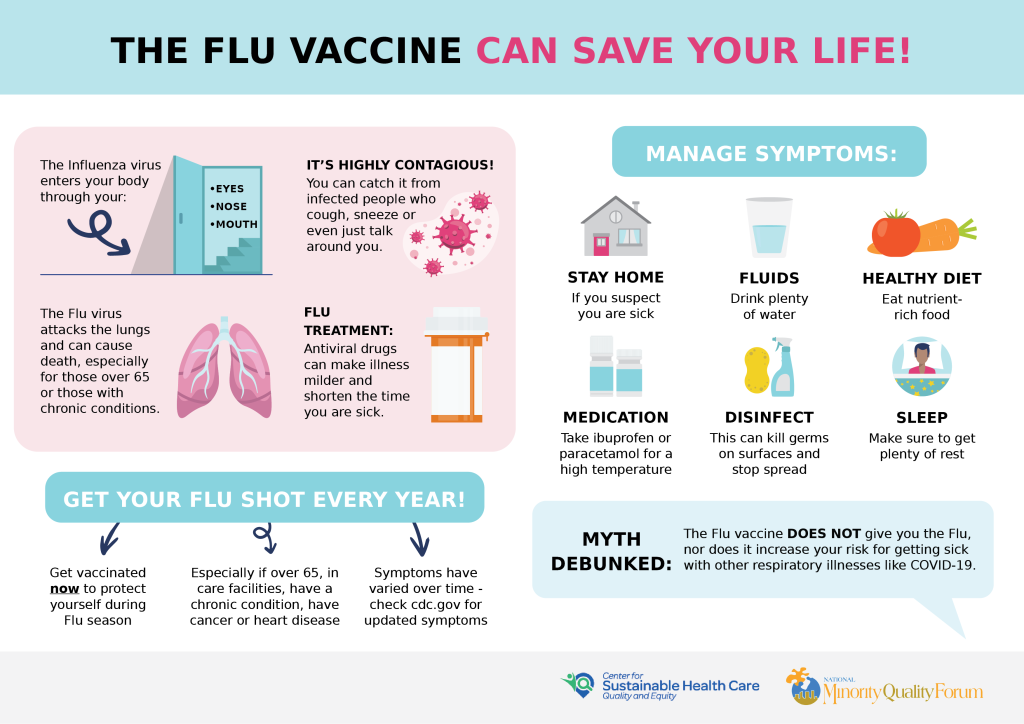 THE FLU VACCINE CAN SAVE YOUR LIFE!

The Influenza virus enters your body through your:

•EYES
•NOSE
•MOUTH

IT'S HIGHLY CONTAGIOUS!
You can catch it from infected people who cough, sneeze or even just talk around you.

The Flu virus attacks the lungs and can cause death, especially for those over 65 or those with chronic conditions.

FLU TREATMENT:
Antiviral drugs can make illness milder and shorten the time you are sick.

GET YOUR FLU SHOT EVERY YEAR!

Get vaccinated now to protect yourself during Flu season

Especially if over 65, in care facilities, have a chronic condition, have cancer or heart disease

Symptoms have varied over time - check cdc.gov for updated symptoms

MANAGE SYMPTOMS:

STAY HOME
If you suspect you are sick

FLUIDS
Drink plenty of water

HEALTHY DIET
Eat nutrient-rich food

MEDICATION
Take ibuprofen or paracetamol for a high temperature

DISINFECT
This can kill germs on surfaces and stop spread

SLEEP
Make sure to get plenty of rest

MYTH DEBUNKED:
The Flu vaccine DOES NOT give you the Flu, nor does it increase your risk for getting sick with other respiratory illnesses like COVID-19.

Center for Sustainable Health Care Quality and Equity

NATIONAL Minority Quality Forum